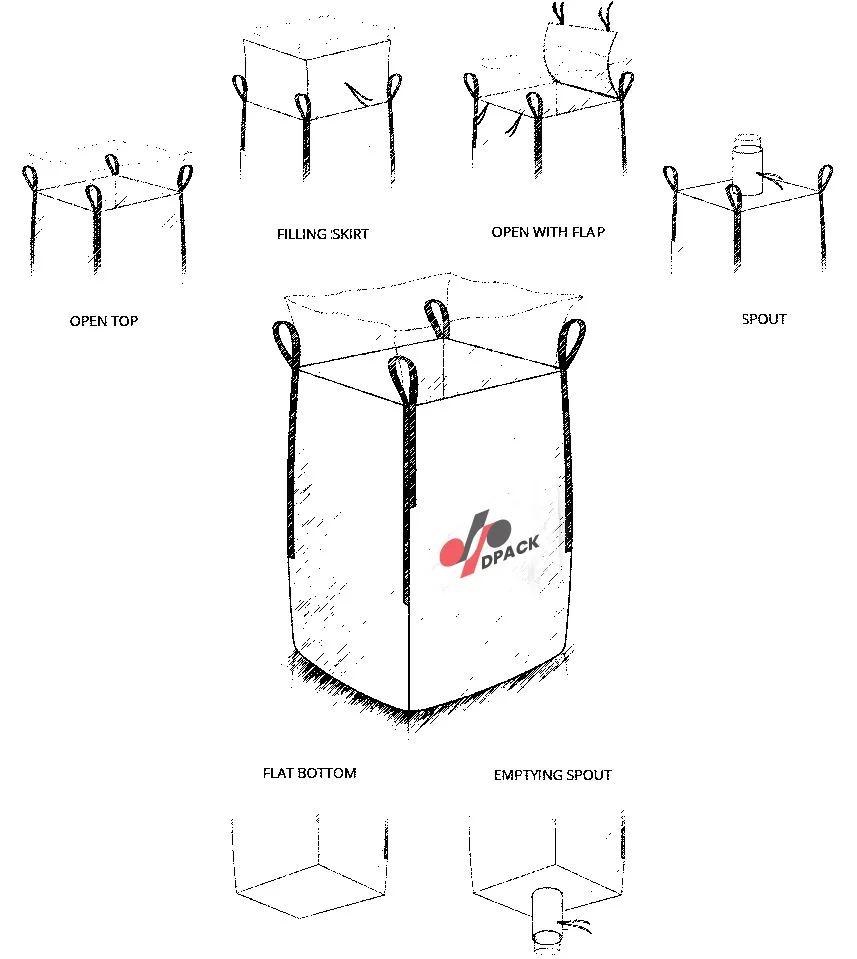 FILLING SKIRT

OPEN WITH FLAP

OPEN TOP

SPOUT

DPACK

FLAT BOTTOM

EMPTYING SPOUT